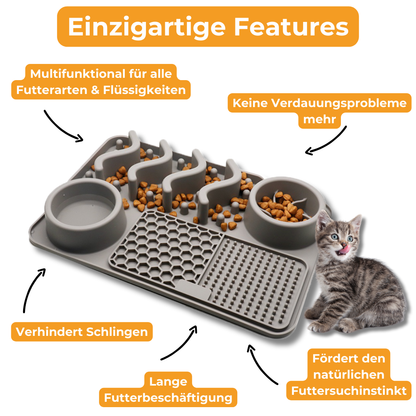 Einzigartige Features

Multifunktional für alle Futterarten & Flüssigkeiten

Keine Verdauungsprobleme mehr

Verhindert Schlingen

Lange Futterbeschäftigung

Fördert den natürlichen Futtersuchinstinkt